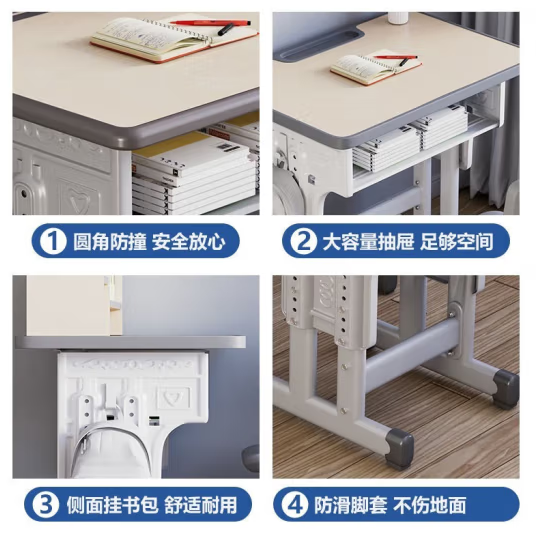 1 圆角防撞 安全放心

2 大容量抽屉 足够空间

3 侧面挂书包 舒适耐用

4 防滑脚套 不伤地面