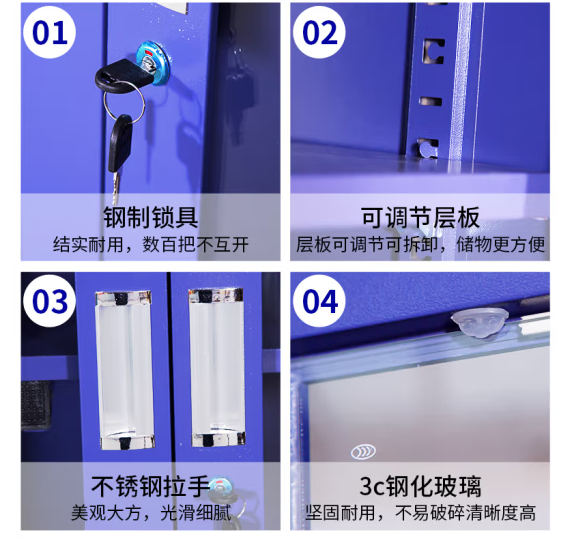 01

钢制锁具

结实耐用，数百把不互开

02

可调节层板

层板可调节可拆卸，储物更方便

03

不锈钢拉手

美观大方，光滑细腻

04

3c钢化玻璃

坚固耐用，不易破碎清晰度高