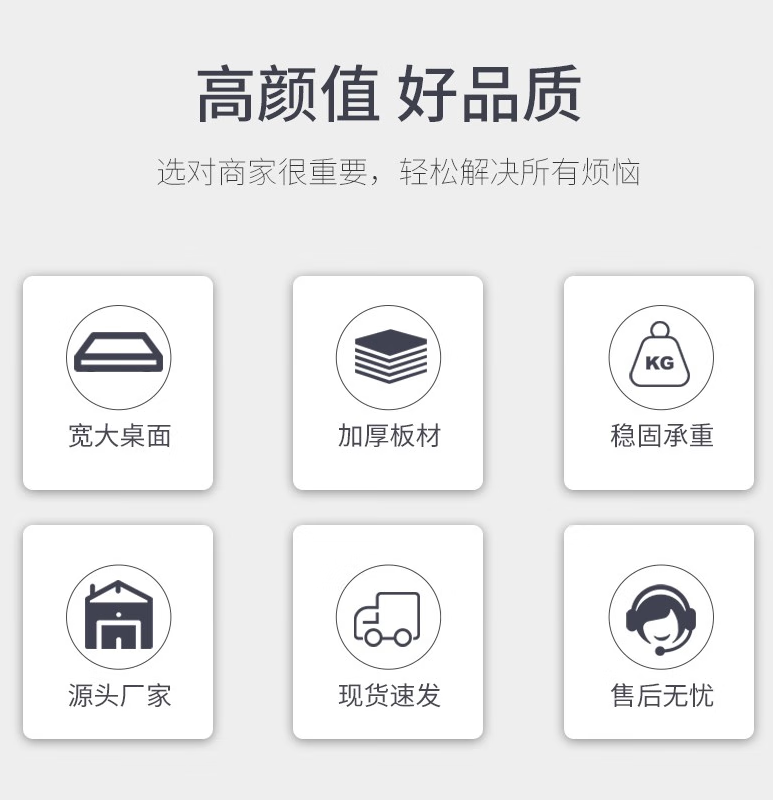 高颜值 好品质

选对商家很重要，轻松解决所有烦恼

宽大桌面

加厚板材

KG

稳固承重

源头厂家

现货速发

售后无忧