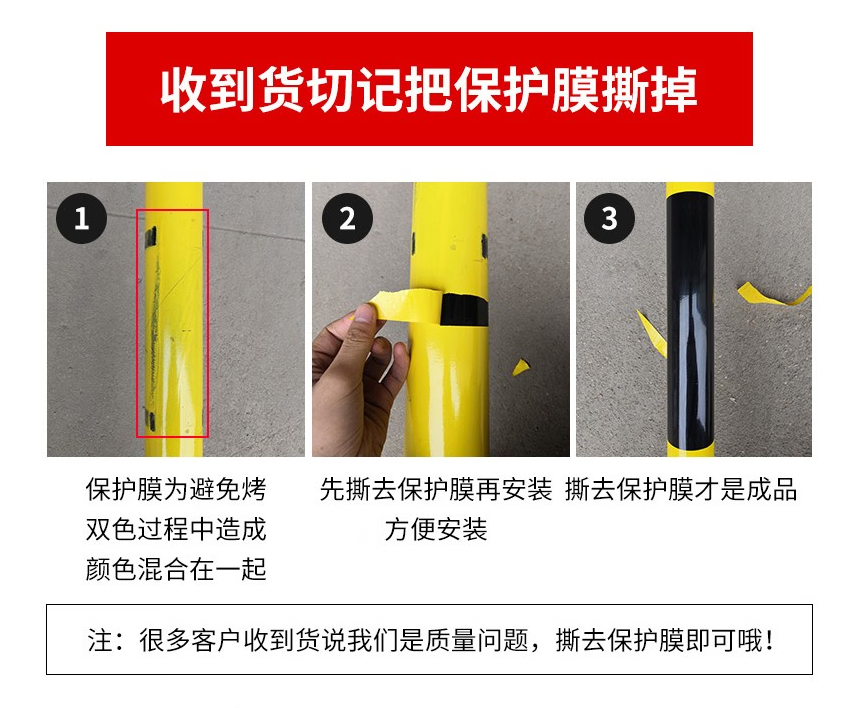 收到货切记把保护膜撕掉

1

2

3

保护膜为避免烤双色过程中造成颜色混合在一起

先撕去保护膜再安装方便安装

撕去保护膜才是成品

注：很多客户收到货说我们是质量问题，撕去保护膜即可哦！